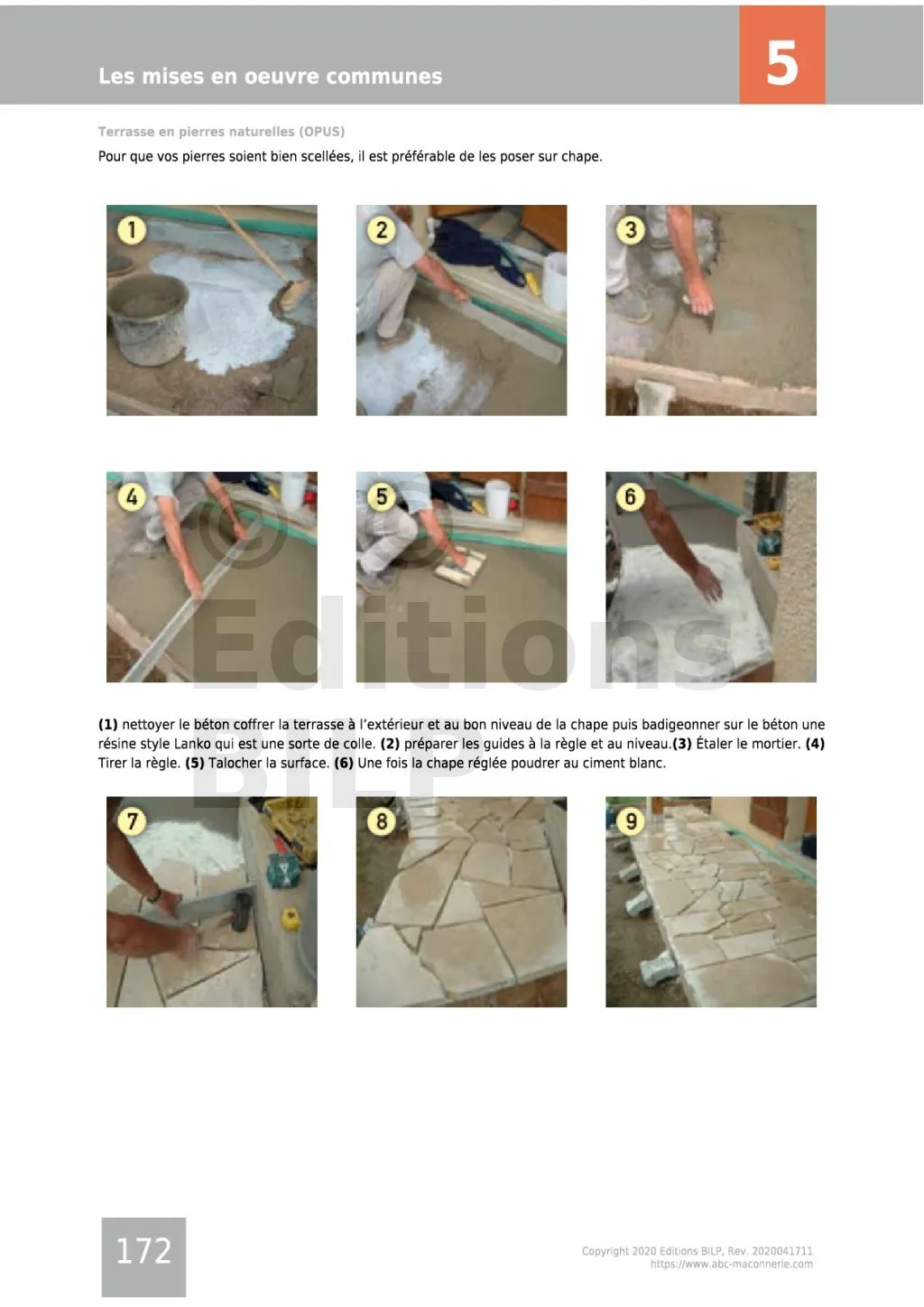 Les mises en oeuvre communes

5

Terrasse en pierres naturelles (OPUS)

Pour que vos pierres soient bien scellées, il est préférable de les poser sur chape.

1

2

3

4

5

6

© Editions BILP

(1) nettoyer le béton coffrer la terrasse à l'extérieur et au bon niveau de la chape puis badigeonner sur le béton une résine style Lanko qui est une sorte de colle. (2) préparer les guides à la règle et au niveau.(3) Étaler le mortier. (4) Tirer la règle. (5) Talocher la surface. (6) Une fois la chape réglée poudrer au ciment blanc.

7

8

9

172

Copyright 2020 Editions BILP, Rev. 2020041711
https://www.abc-maconnerie.com