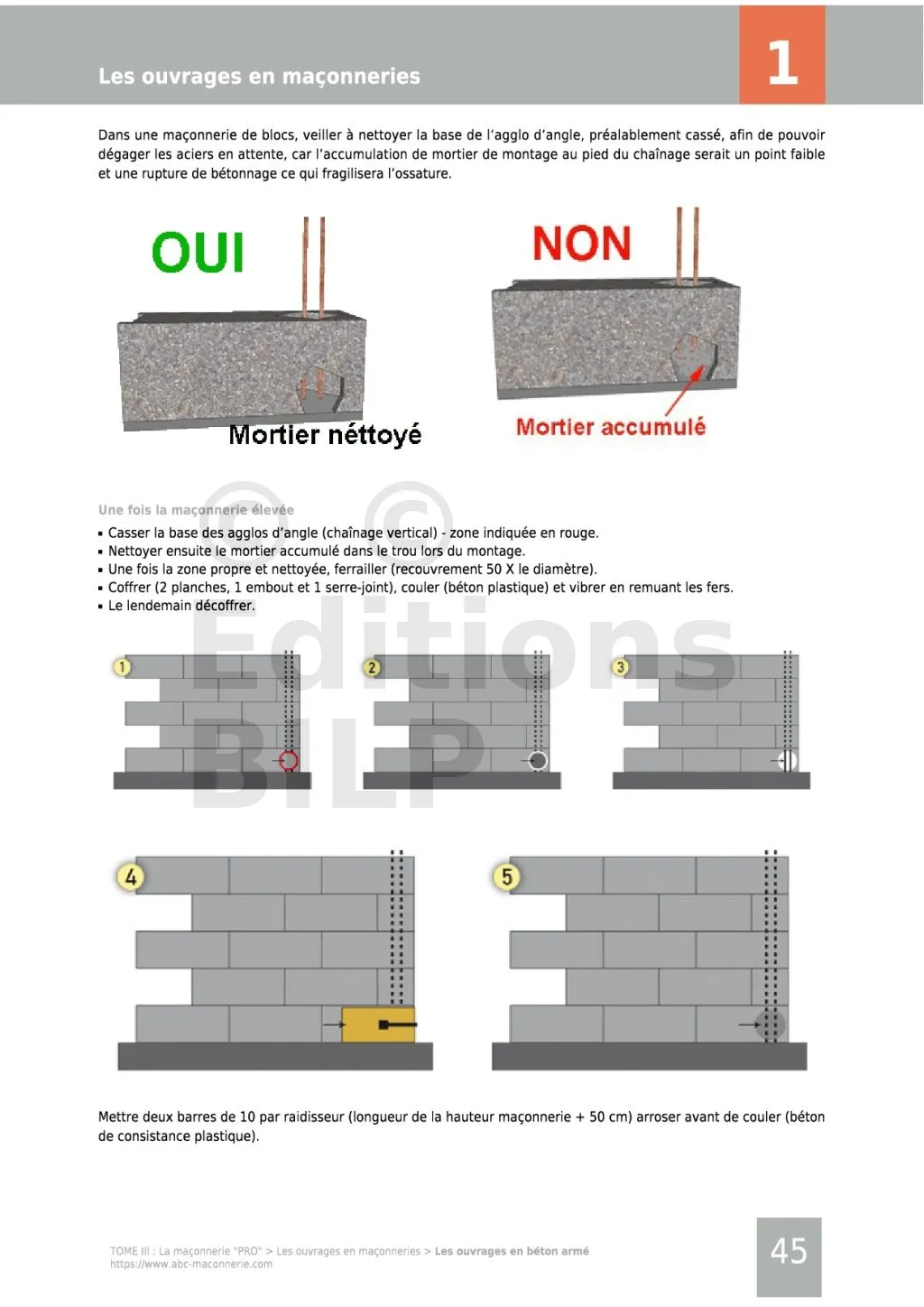 Les ouvrages en maçonneries

1

Dans une maçonnerie de blocs, veiller à nettoyer la base de l'agglo d'angle, préalablement cassé, afin de pouvoir dégager les aciers en attente, car l'accumulation de mortier de montage au pied du chaînage serait un point faible et une rupture de bétonnage ce qui fragilisera l'ossature.

OUI

Mortier néttoyé

NON

Mortier accumulé

Une fois la maçonnerie élevée

▪ Casser la base des agglos d'angle (chaînage vertical) - zone indiquée en rouge.
▪ Nettoyer ensuite le mortier accumulé dans le trou lors du montage.
▪ Une fois la zone propre et nettoyée, ferrailler (recouvrement 50 X le diamètre).
▪ Coffrer (2 planches, 1 embout et 1 serre-joint), couler (béton plastique) et vibrer en remuant les fers.
▪ Le lendemain décoffrer.

© © Editions BILP

1

2

3

4

5

Mettre deux barres de 10 par raidisseur (longueur de la hauteur maçonnerie + 50 cm) arroser avant de couler (béton de consistance plastique).

TOME III : La maçonnerie "PRO" > Les ouvrages en maçonneries > Les ouvrages en béton armé
https://www.abc-maconnerie.com

45