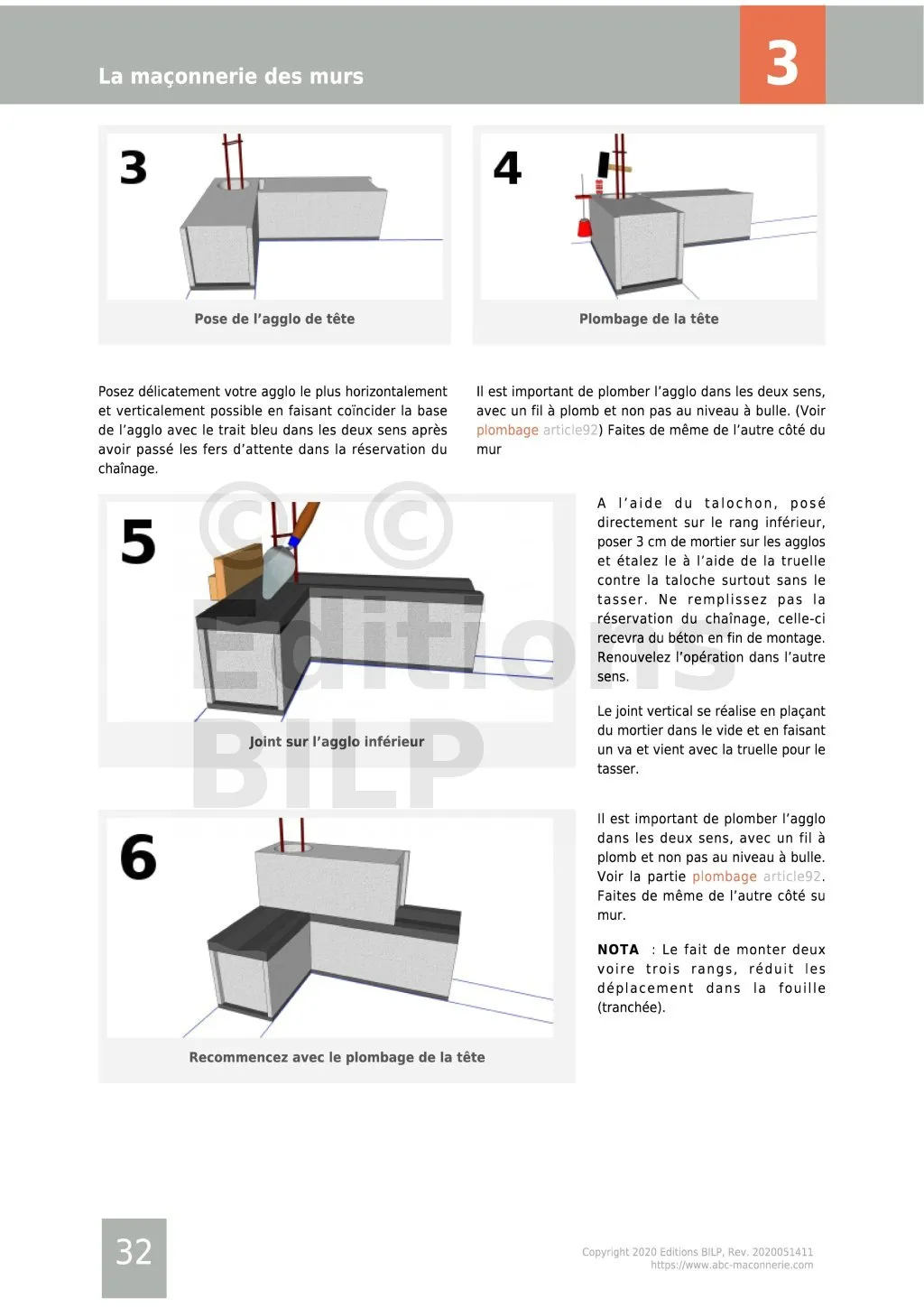 La maçonnerie des murs

3

3

Pose de l'agglo de tête

4

Plombage de la tête

Posez délicatement votre agglo le plus horizontalement et verticalement possible en faisant coïncider la base de l'agglo avec le trait bleu dans les deux sens après avoir passé les fers d'attente dans la réservation du chaînage.

Il est important de plomber l'agglo dans les deux sens, avec un fil à plomb et non pas au niveau à bulle. (Voir plombage article92) Faites de même de l'autre côté du mur

5

Joint sur l'agglo inférieur

© © Editions BILP

A l'aide du talochon, posé directement sur le rang inférieur, poser 3 cm de mortier sur les agglos et étalez le à l'aide de la truelle contre la taloche surtout sans le tasser. Ne remplissez pas la réservation du chaînage, celle-ci recevra du béton en fin de montage. Renouvelez l'opération dans l'autre sens.

Le joint vertical se réalise en plaçant du mortier dans le vide et en faisant un va et vient avec la truelle pour le tasser.

6

Recommencez avec le plombage de la tête

Il est important de plomber l'agglo dans les deux sens, avec un fil à plomb et non pas au niveau à bulle. Voir la partie plombage article92. Faites de même de l'autre côté su mur.

NOTA : Le fait de monter deux voire trois rangs, réduit les déplacement dans la fouille (tranchée).

32

Copyright 2020 Editions BILP, Rev. 2020051411
https://www.abc-maconnerie.com