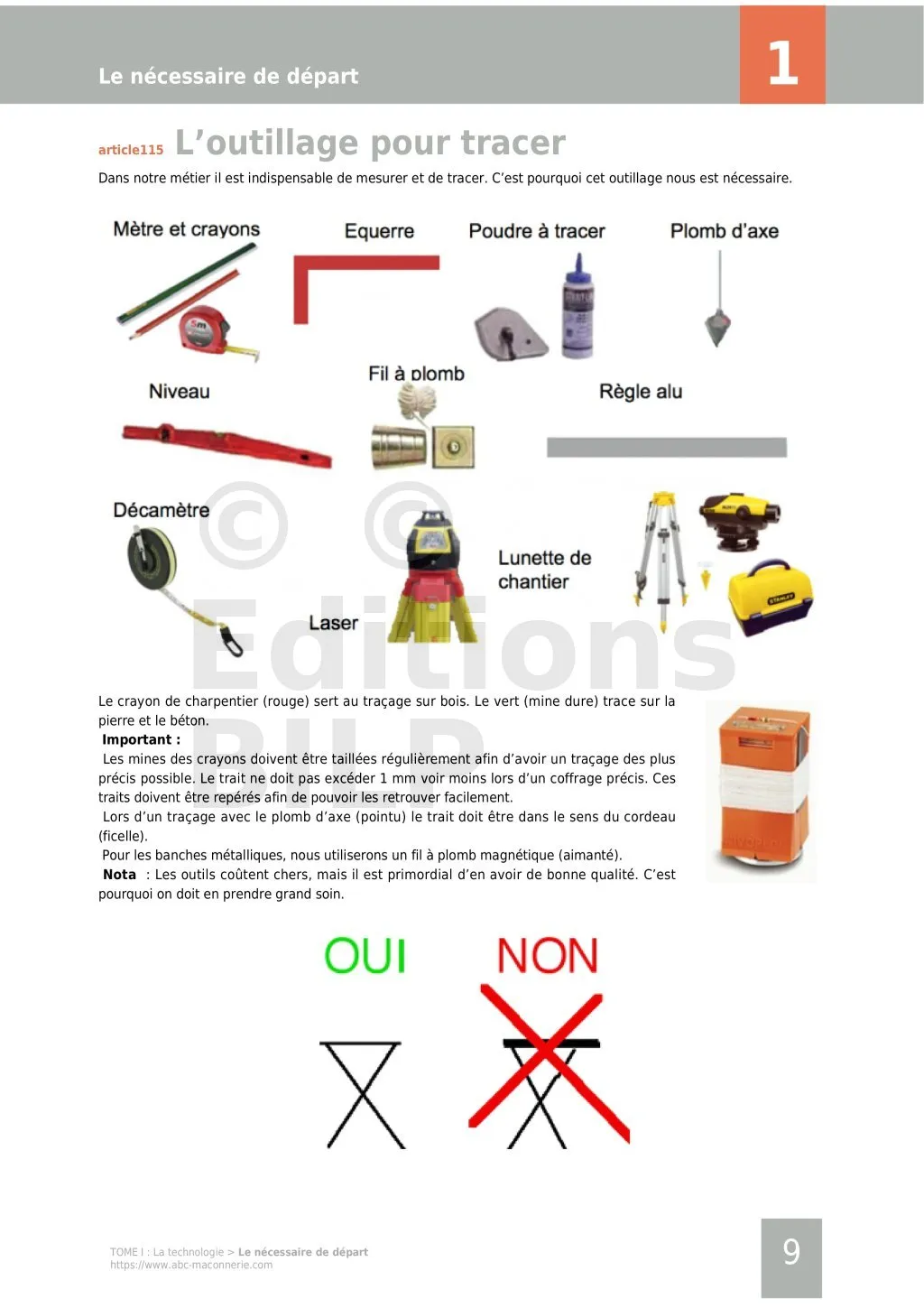 Le nécessaire de départ

1

article115 L'outillage pour tracer

Dans notre métier il est indispensable de mesurer et de tracer. C'est pourquoi cet outillage nous est nécessaire.

Mètre et crayons

Equerre

Poudre à tracer

Plomb d'axe

Niveau

Fil à plomb

Règle alu

Décamètre

Laser

Lunette de chantier

© © Editions BILP

Le crayon de charpentier (rouge) sert au traçage sur bois. Le vert (mine dure) trace sur la pierre et le béton.

Important :

Les mines des crayons doivent être taillées régulièrement afin d'avoir un traçage des plus précis possible. Le trait ne doit pas excéder 1 mm voir moins lors d'un coffrage précis. Ces traits doivent être repérés afin de pouvoir les retrouver facilement.

Lors d'un traçage avec le plomb d'axe (pointu) le trait doit être dans le sens du cordeau (ficelle).

Pour les banches métalliques, nous utiliserons un fil à plomb magnétique (aimanté).

Nota : Les outils coûtent chers, mais il est primordial d'en avoir de bonne qualité. C'est pourquoi on doit en prendre grand soin.

OUI

NON

TOME I : La technologie > Le nécessaire de départ
https://www.abc-maconnerie.com

9