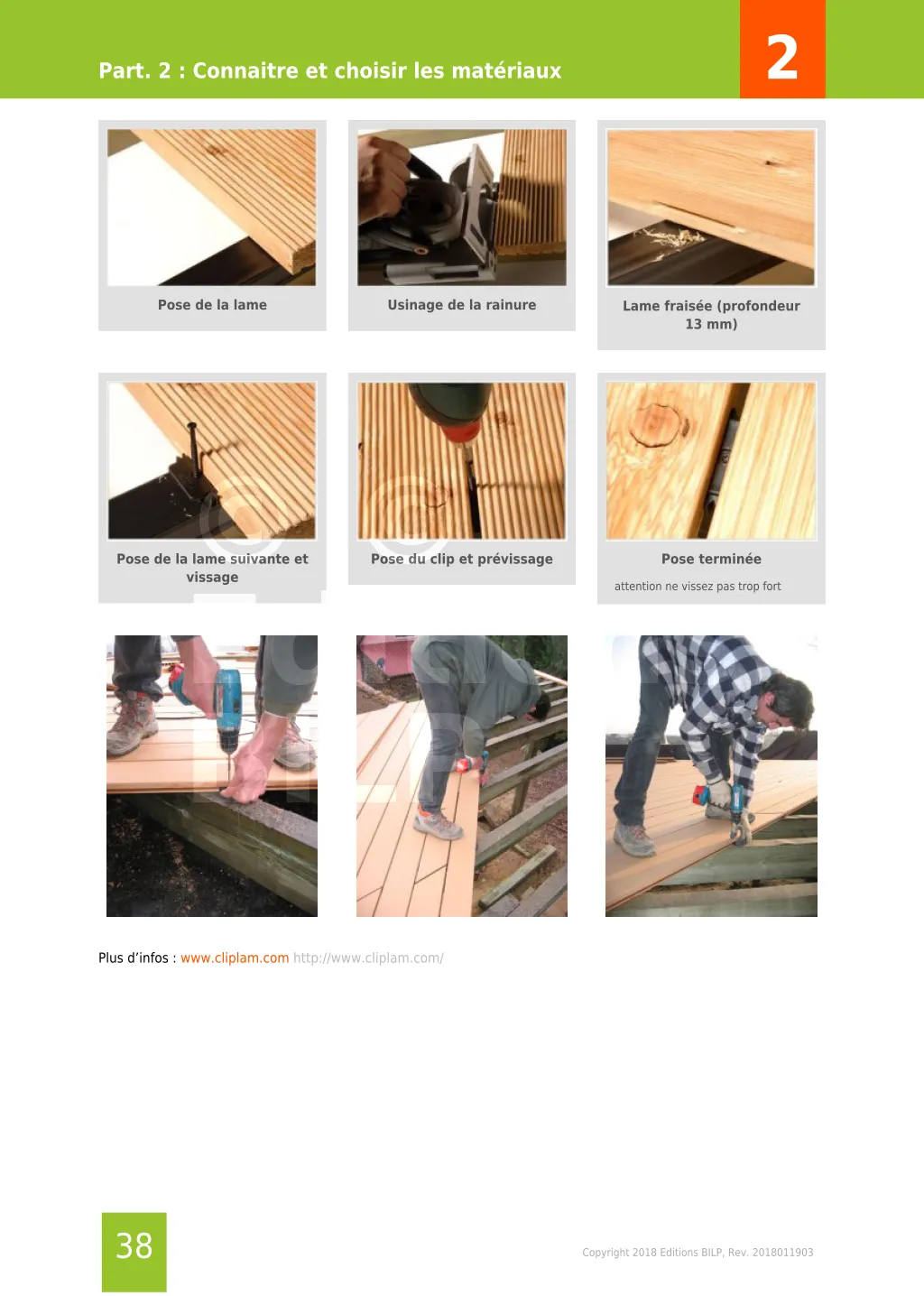 Part. 2 : Connaitre et choisir les matériaux

2

Pose de la lame

Usinage de la rainure

Lame fraisée (profondeur 13 mm)

Pose de la lame suivante et vissage

Pose du clip et prévissage

Pose terminée

attention ne vissez pas trop fort

Plus d'infos : www.cliplam.com http://www.cliplam.com/

38

Copyright 2018 Editions BILP, Rev. 2018011903