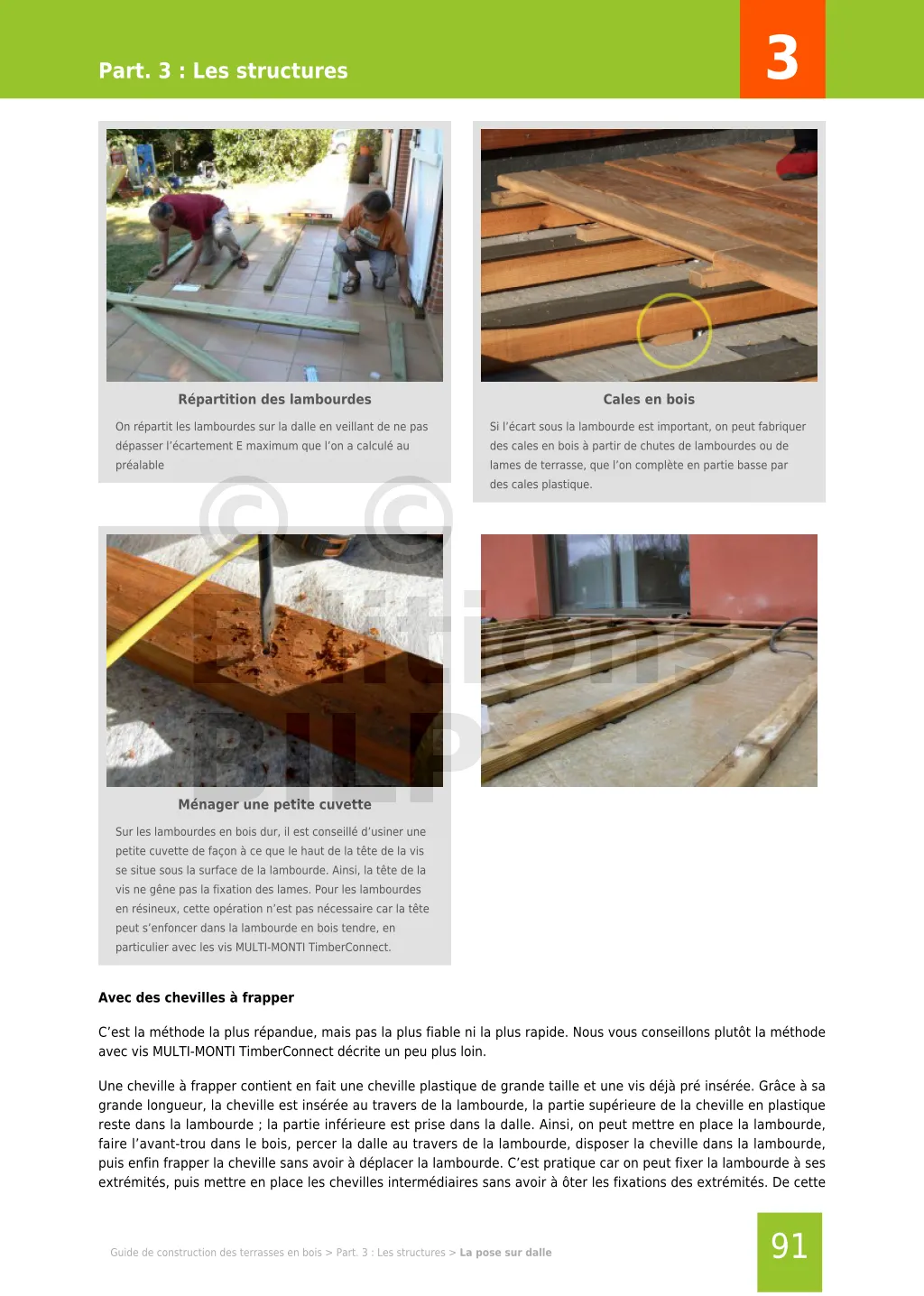 Part. 3 : Les structures

3

Répartition des lambourdes

On répartit les lambourdes sur la dalle en veillant de ne pas dépasser l'écartement E maximum que l'on a calculé au préalable

Cales en bois

Si l'écart sous la lambourde est important, on peut fabriquer des cales en bois à partir de chutes de lambourdes ou de lames de terrasse, que l'on complète en partie basse par des cales plastique.

© © Editions BILP

Ménager une petite cuvette

Sur les lambourdes en bois dur, il est conseillé d'usiner une petite cuvette de façon à ce que le haut de la tête de la vis se situe sous la surface de la lambourde. Ainsi, la tête de la vis ne gêne pas la fixation des lames. Pour les lambourdes en résineux, cette opération n'est pas nécessaire car la tête peut s'enfoncer dans la lambourde en bois tendre, en particulier avec les vis MULTI-MONTI TimberConnect.

Avec des chevilles à frapper

C'est la méthode la plus répandue, mais pas la plus fiable ni la plus rapide. Nous vous conseillons plutôt la méthode avec vis MULTI-MONTI TimberConnect décrite un peu plus loin.

Une cheville à frapper contient en fait une cheville plastique de grande taille et une vis déjà pré insérée. Grâce à sa grande longueur, la cheville est insérée au travers de la lambourde, la partie supérieure de la cheville en plastique reste dans la lambourde ; la partie inférieure est prise dans la dalle. Ainsi, on peut mettre en place la lambourde, faire l'avant-trou dans le bois, percer la dalle au travers de la lambourde, disposer la cheville dans la lambourde, puis enfin frapper la cheville sans avoir à déplacer la lambourde. C'est pratique car on peut fixer la lambourde à ses extrémités, puis mettre en place les chevilles intermédiaires sans avoir à ôter les fixations des extrémités. De cette

Guide de construction des terrasses en bois > Part. 3 : Les structures > La pose sur dalle

91