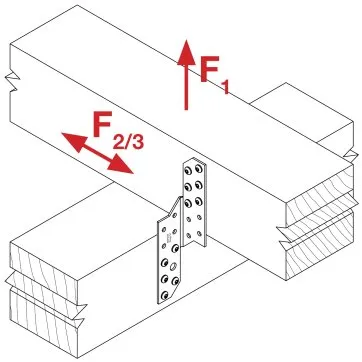 $F_1$

$F_{2/3}$