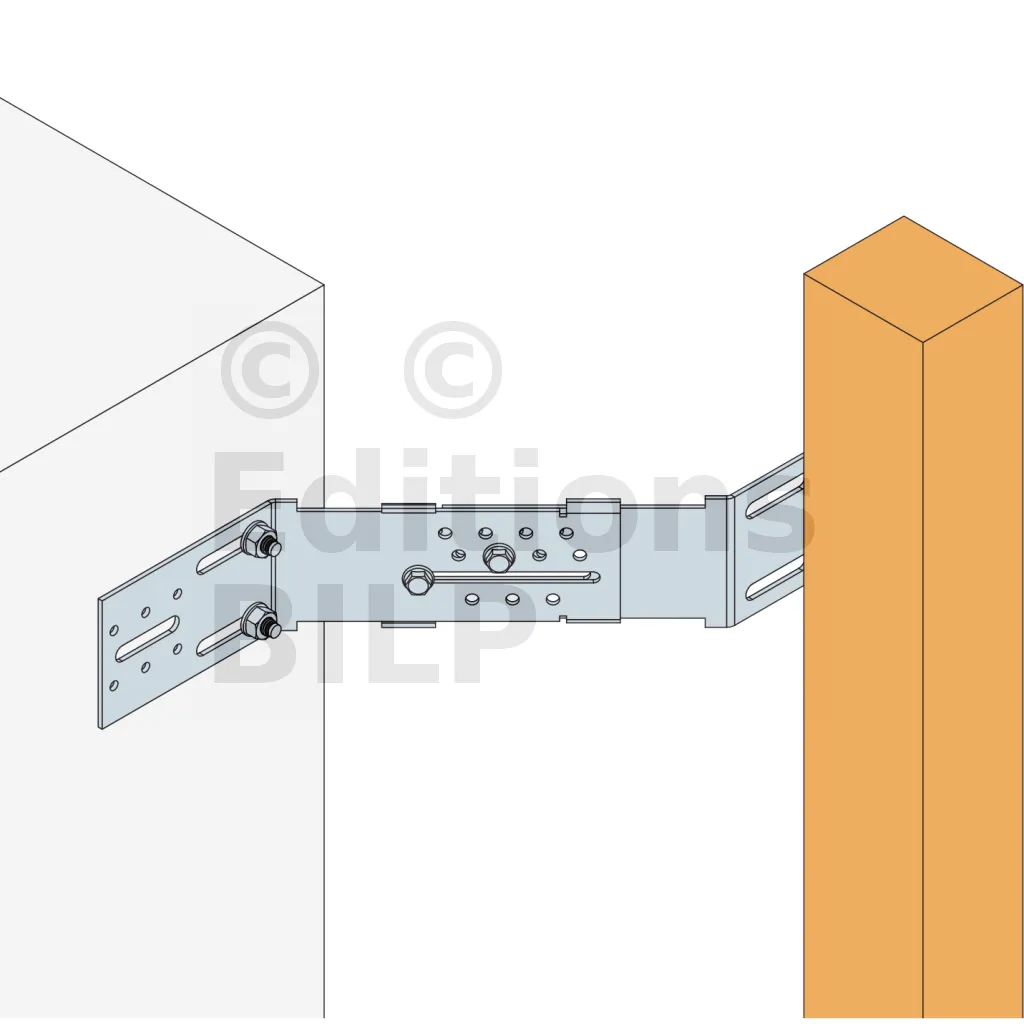 © ©
Editions
BILP