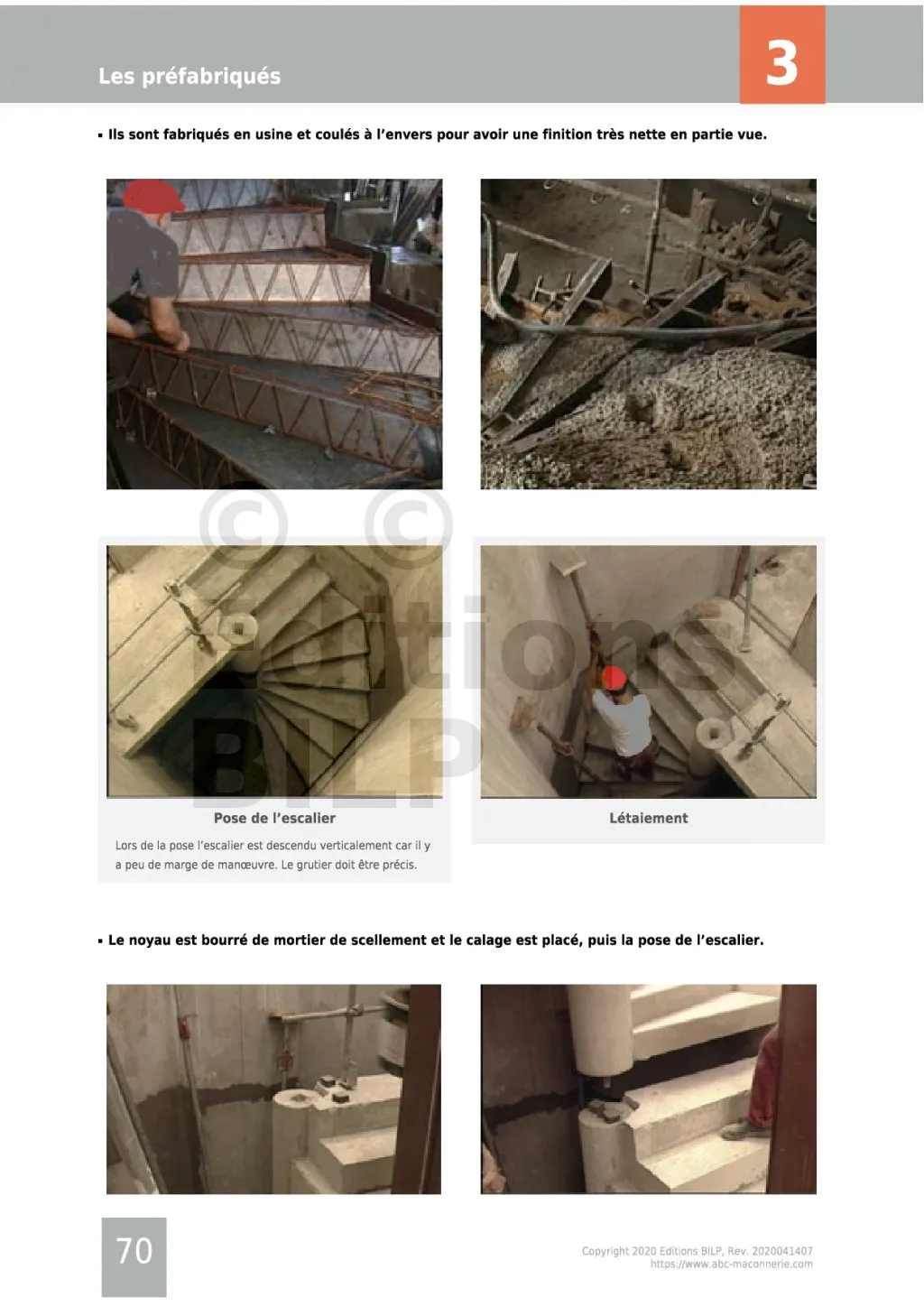 Les préfabriqués

3

▪ Ils sont fabriqués en usine et coulés à l'envers pour avoir une finition très nette en partie vue.

© © Editions BILP

Pose de l'escalier

Lors de la pose l'escalier est descendu verticalement car il y a peu de marge de manœuvre. Le grutier doit être précis.

Létaiement

▪ Le noyau est bourré de mortier de scellement et le calage est placé, puis la pose de l'escalier.

70

Copyright 2020 Editions BILP, Rev. 2020041407
https://www.abc-maconnerie.com